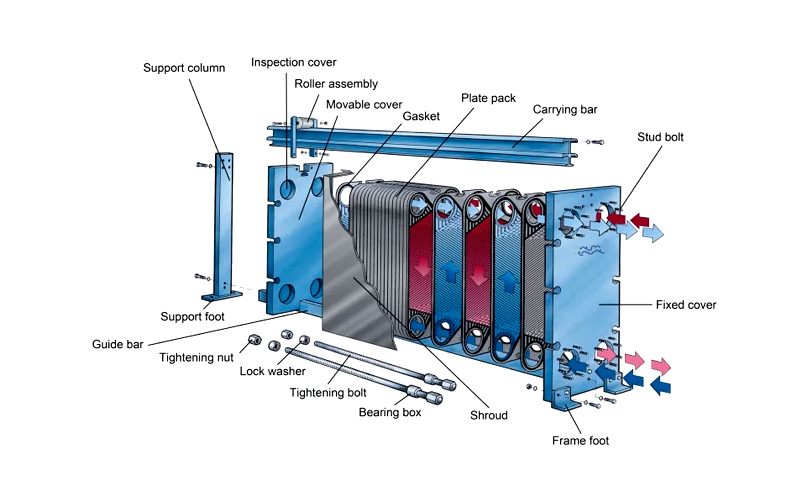 Support column
Inspection cover
Roller assembly
Movable cover
Gasket
Plate pack
Carrying bar
Stud bolt
Fixed cover
Support foot
Guide bar
Tightening nut
Lock washer
Tightening bolt
Bearing box
Shroud
Frame foot